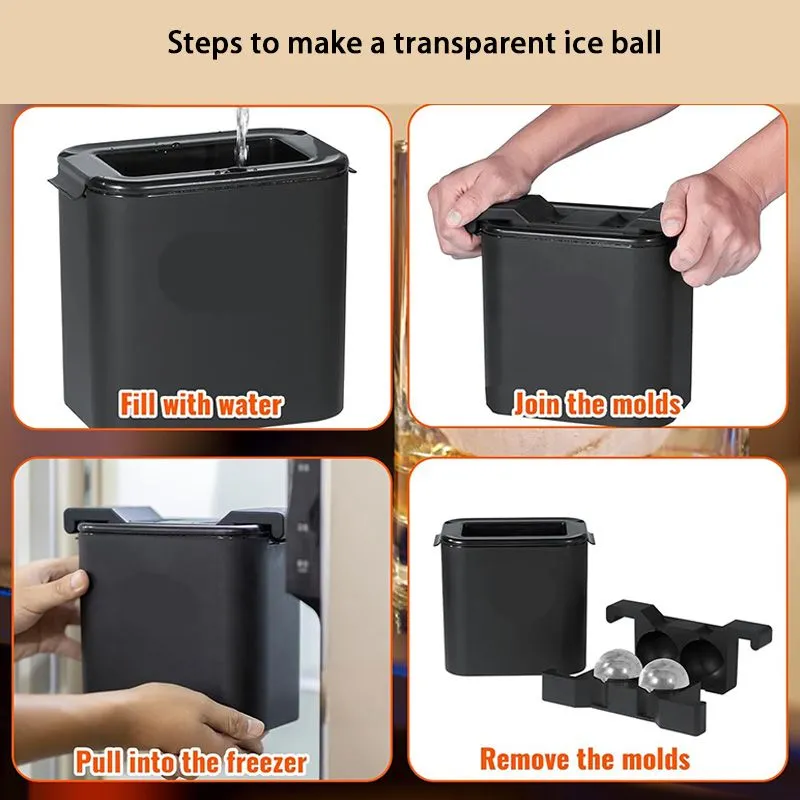 Steps to make a transparent ice ball

Fill with water

Join the molds

Pull into the freezer

Remove the molds