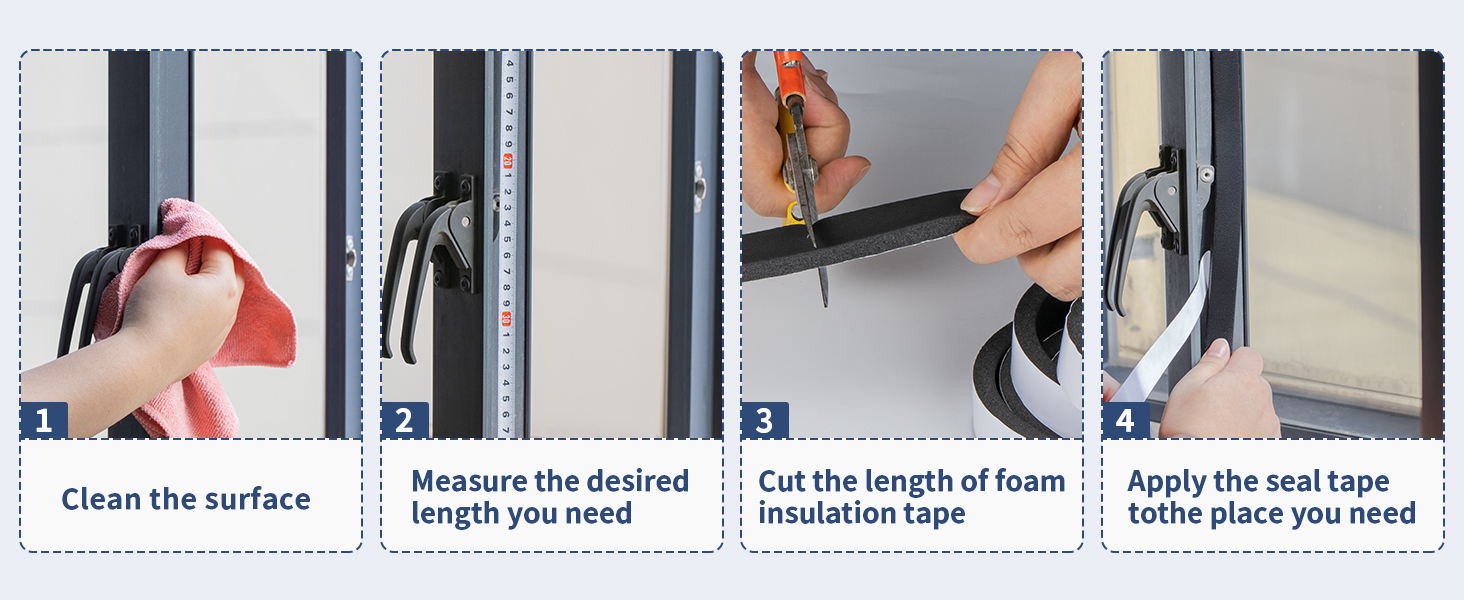 1
Clean the surface

2
Measure the desired length you need

3
Cut the length of foam insulation tape

4
Apply the seal tape tothe place you need